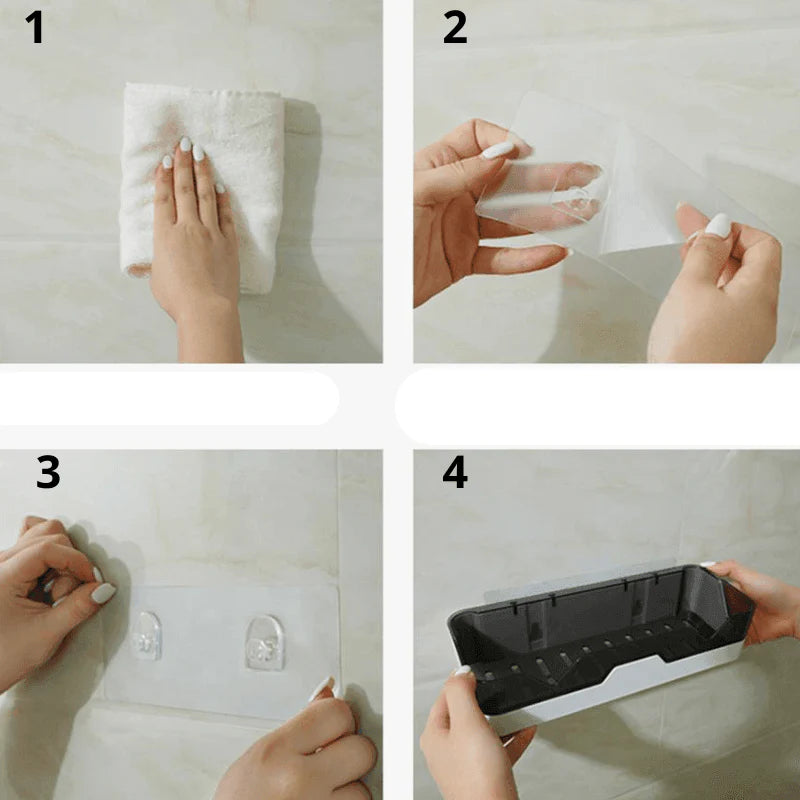 1

2

3

4