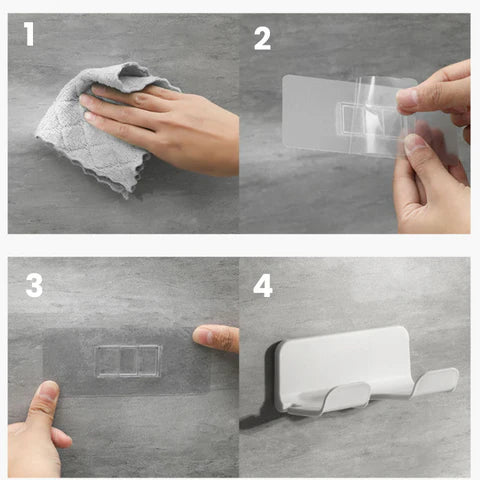 1

2

3

4